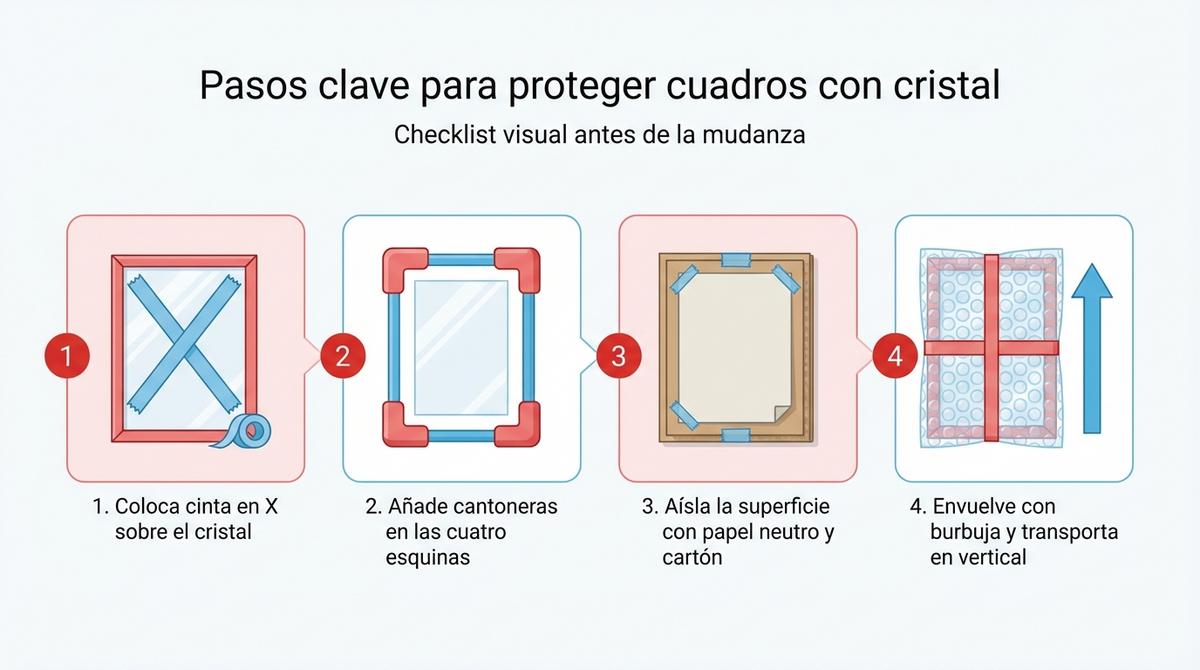 Pasos clave para proteger cuadros con cristal

Checklist visual antes de la mudanza

1

2

3

4

1. Coloca cinta en X sobre el cristal

2. Añade cantoneras en las cuatro esquinas

3. Aísla la superficie con papel neutro y cartón

4. Envuelve con burbuja y transporta en vertical